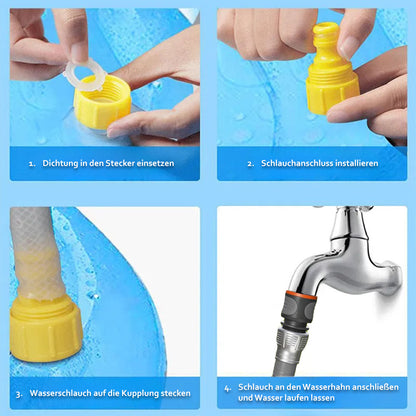 1. Dichtung in den Stecker einsetzen

2. Schlauchanschluss installieren

3. Wasserschlauch auf die Kupplung stecken

4. Schlauch an den Wasserhahn anschließen und Wasser laufen lassen