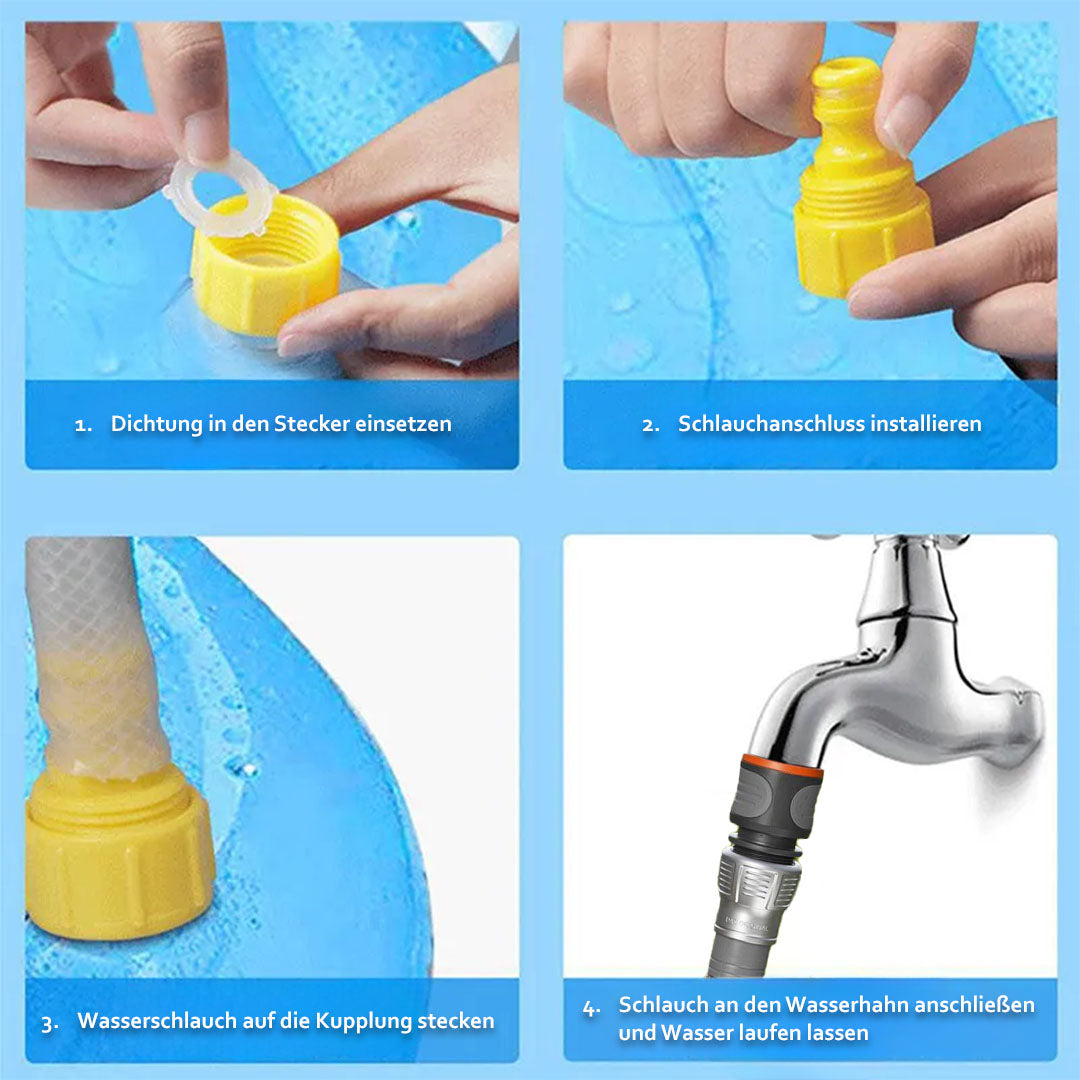 1. Dichtung in den Stecker einsetzen

2. Schlauchanschluss installieren

3. Wasserschlauch auf die Kupplung stecken

4. Schlauch an den Wasserhahn anschließen und Wasser laufen lassen